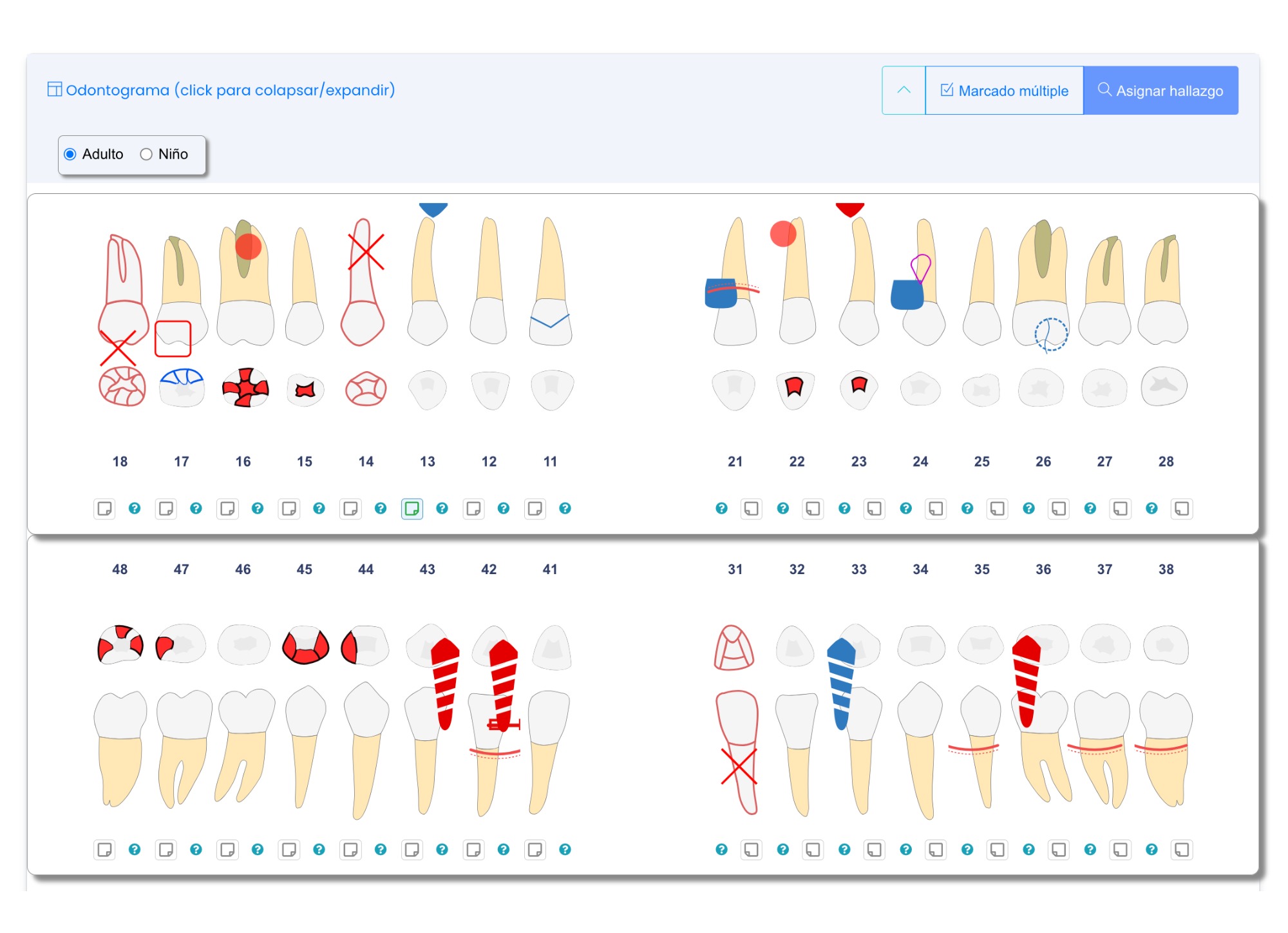 Odontograma (click para colapsar/expandir)

Marcado múltiple

Asignar hallazgo

Adulto Niño

18 17 16 15 14 13 12 11

21 22 23 24 25 26 27 28

48 47 46 45 44 43 42 41

31 32 33 34 35 36 37 38